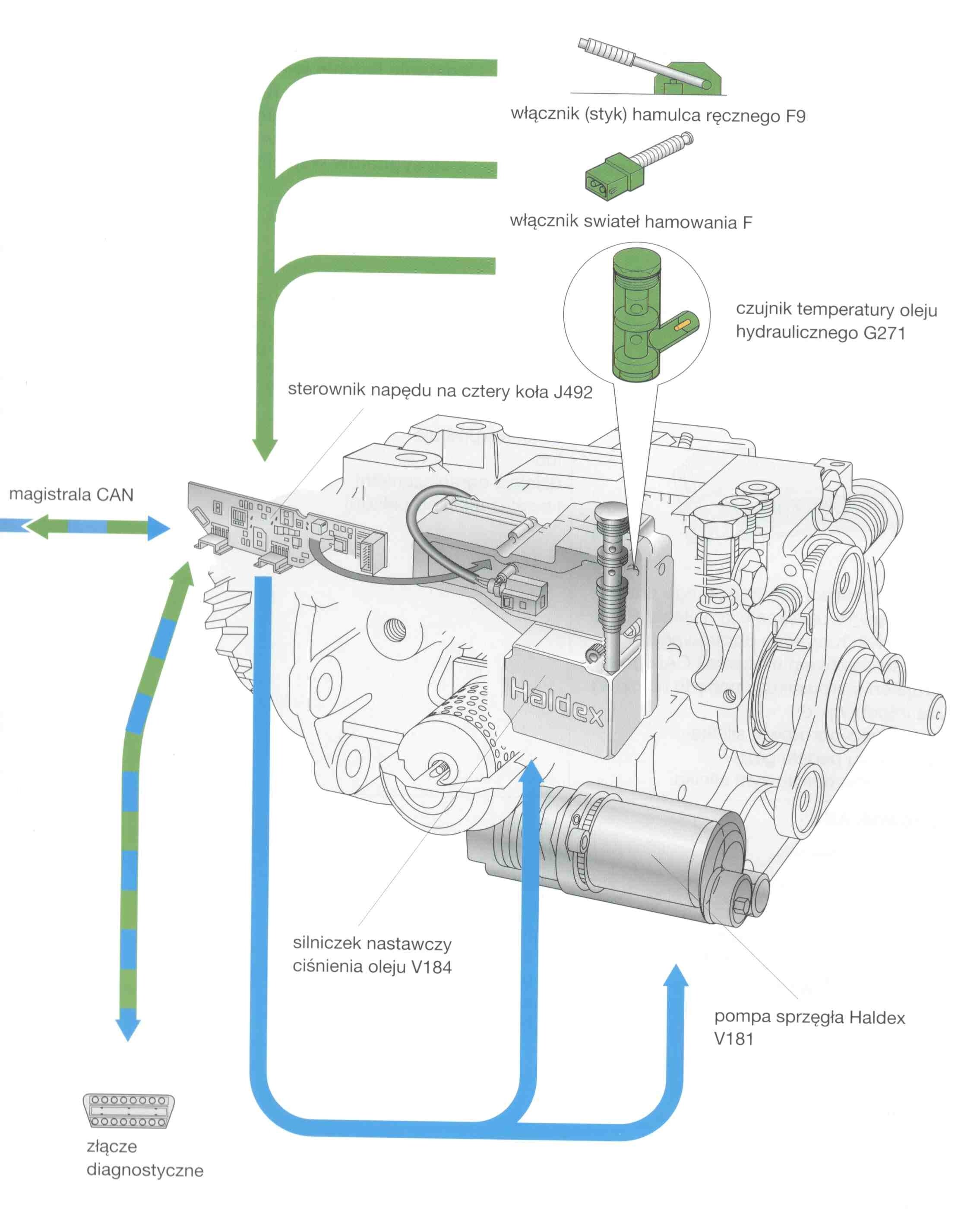 włącznik (styk) hamulca ręcznego F9

włącznik swiateł hamowania F

czujnik temperatury oleju hydraulicznego G271

sterownik napędu na cztery koła J492

magistrala CAN

Haldex

silniczek nastawczy ciśnienia oleju V184

pompa sprzęgła Haldex V181

złącze diagnostyczne