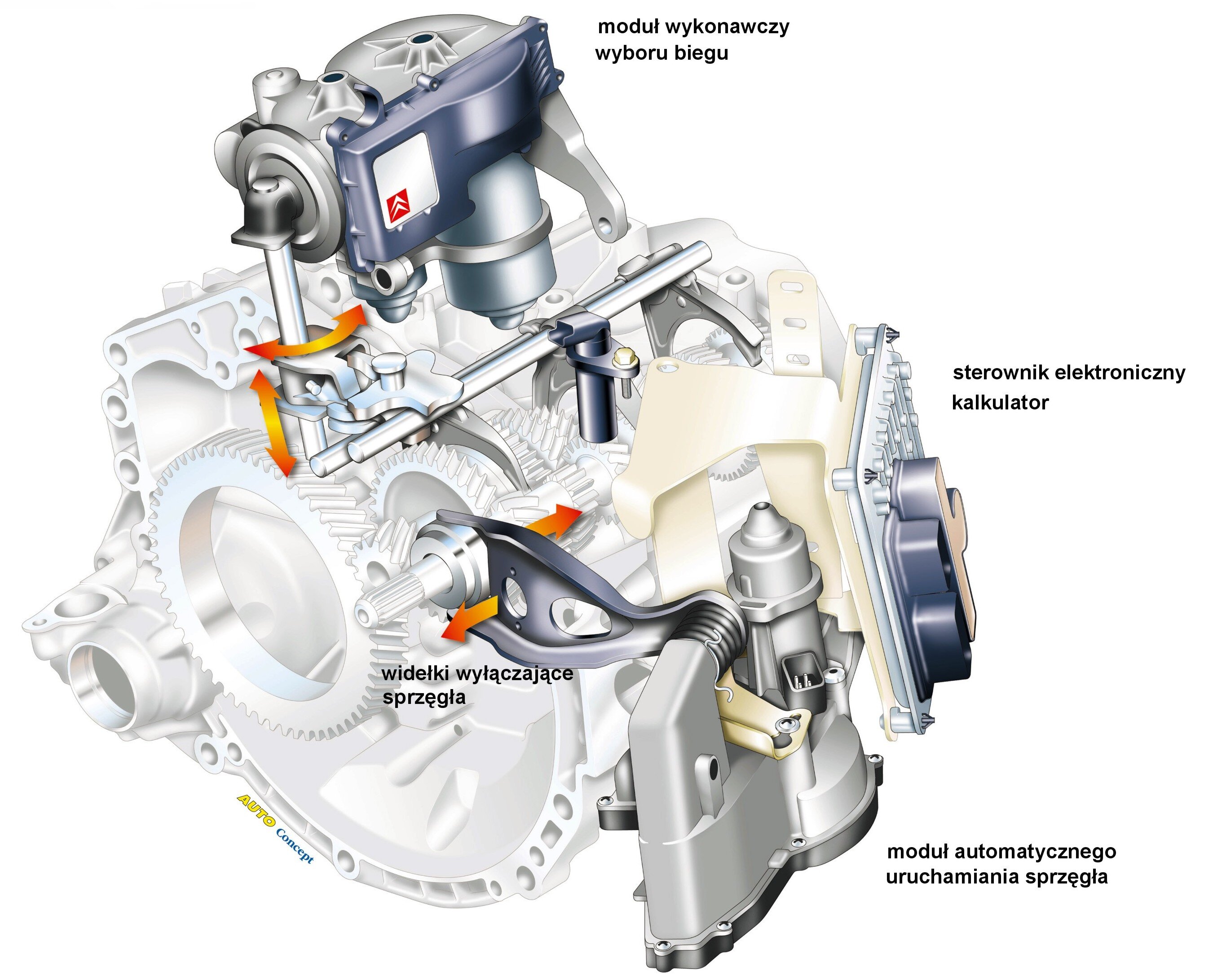 moduł wykonawczy wyboru biegu

sterownik elektroniczny kalkulator

widełki wyłączające sprzęgła

AUTO Concept

moduł automatycznego uruchamiania sprzęgła